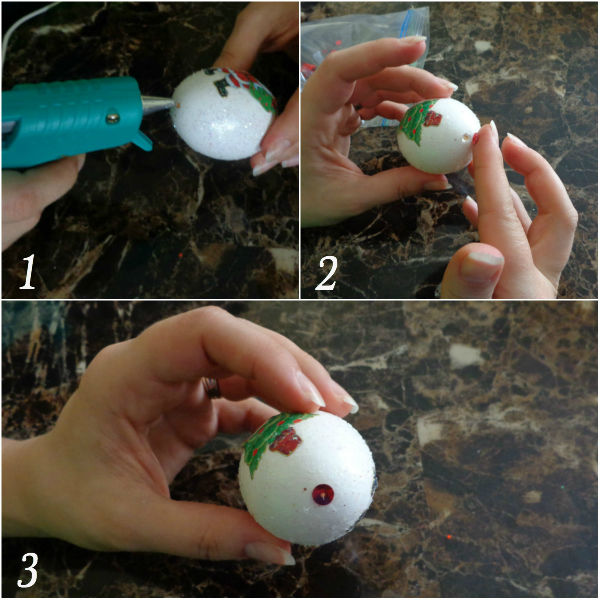 1

2

3